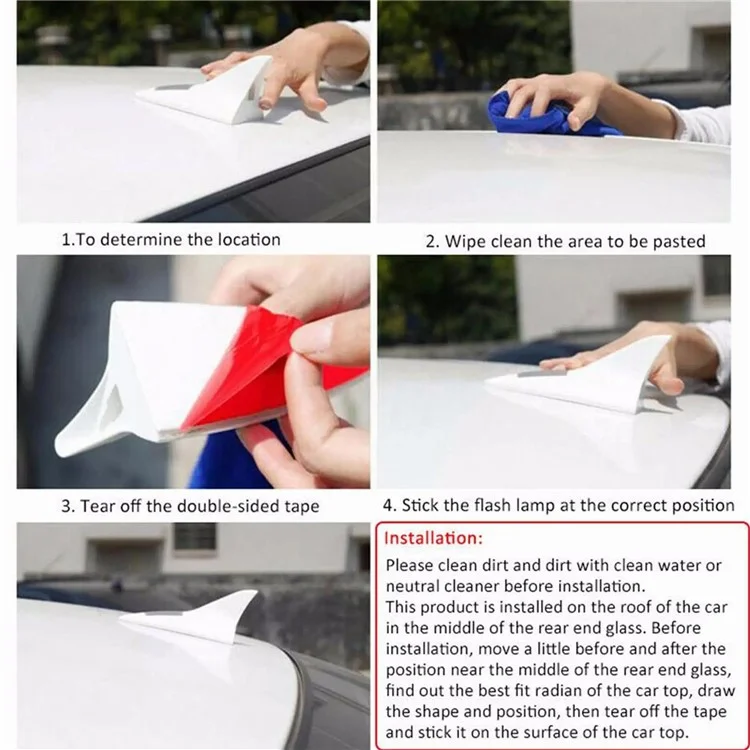 1.To determine the location

2. Wipe clean the area to be pasted

3. Tear off the double-sided tape

4. Stick the flash lamp at the correct position

Installation:

Please clean dirt and dirt with clean water or neutral cleaner before installation.
This product is installed on the roof of the car in the middle of the rear end glass. Before installation, move a little before and after the position near the middle of the rear end glass, find out the best fit radian of the car top, draw the shape and position, then tear off the tape and stick it on the surface of the car top.