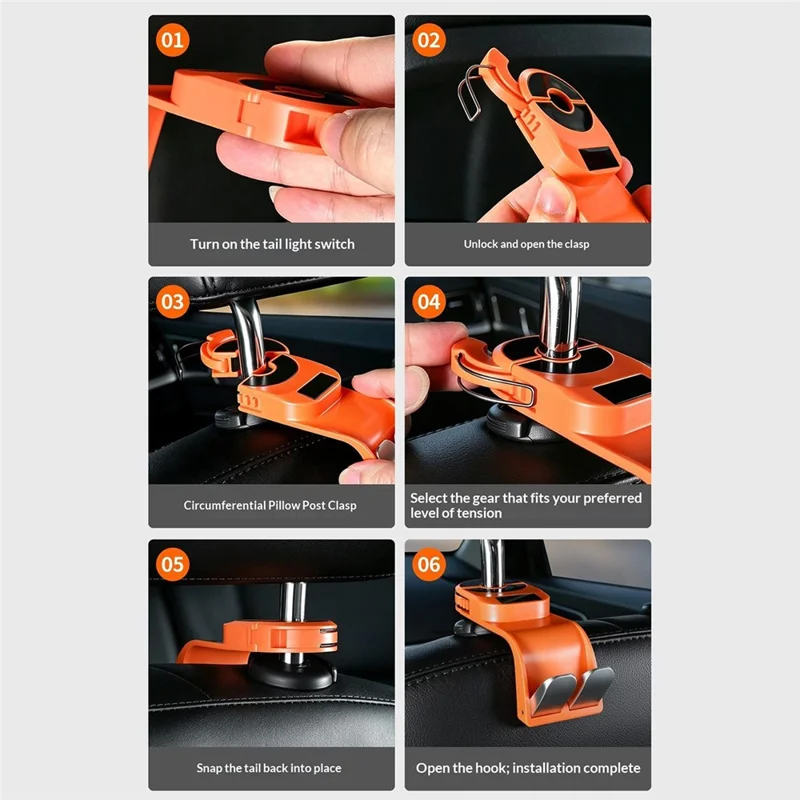 01

Turn on the tail light switch

02

Unlock and open the clasp

03

Circumferential Pillow Post Clasp

04

Select the gear that fits your preferred level of tension

05

Snap the tail back into place

06

Open the hook; installation complete