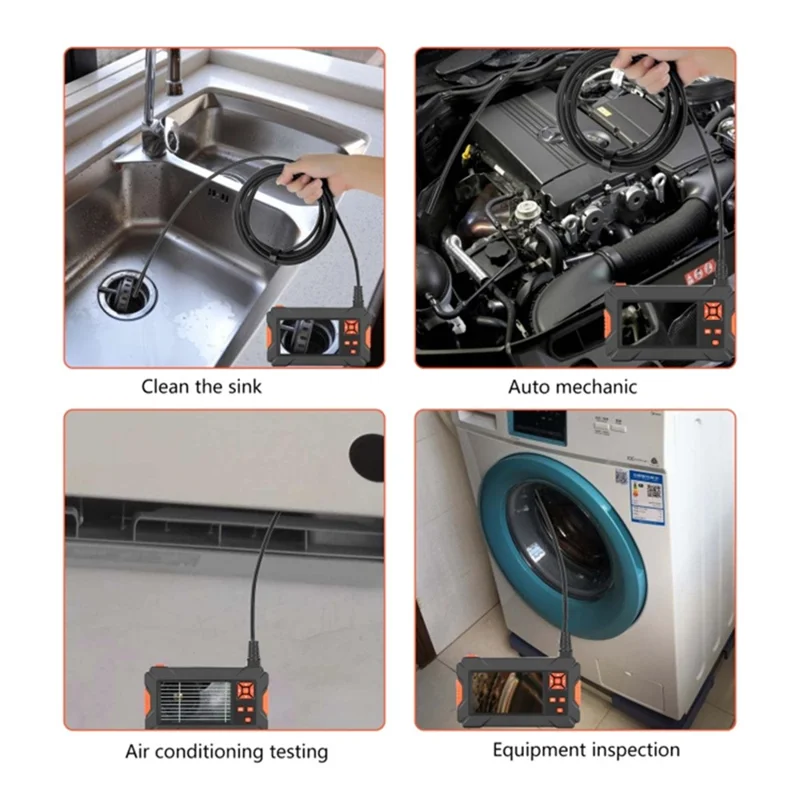 Clean the sink

Auto mechanic

Air conditioning testing

Equipment inspection