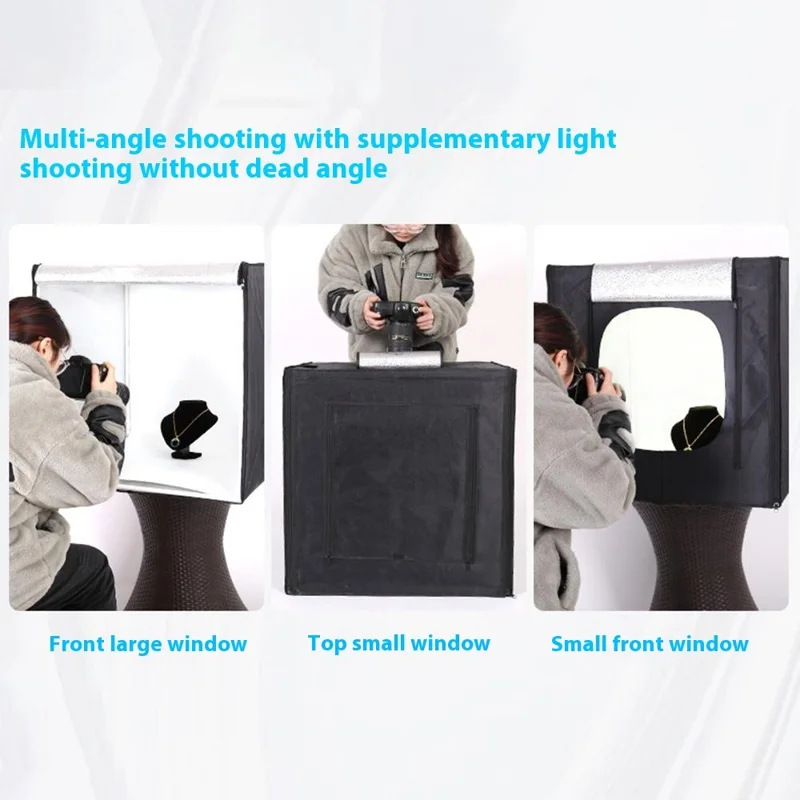 Multi-angle shooting with supplementary light shooting without dead angle

Front large window

Top small window

Small front window