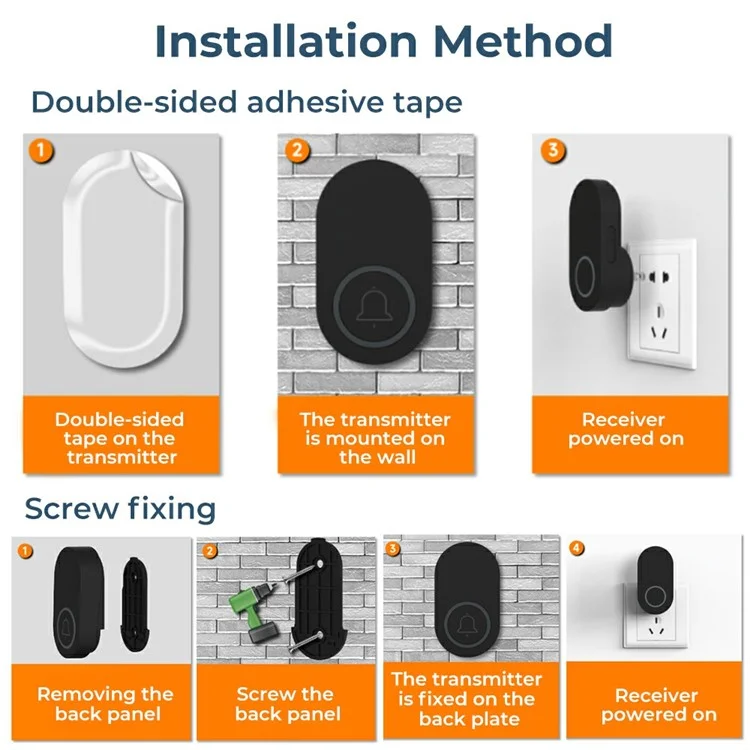 Installation Method

Double-sided adhesive tape

1
Double-sided tape on the transmitter

2
The transmitter is mounted on the wall

3
Receiver powered on

Screw fixing

1
Removing the back panel

2
Screw the back panel

3
The transmitter is fixed on the back plate

4
Receiver powered on