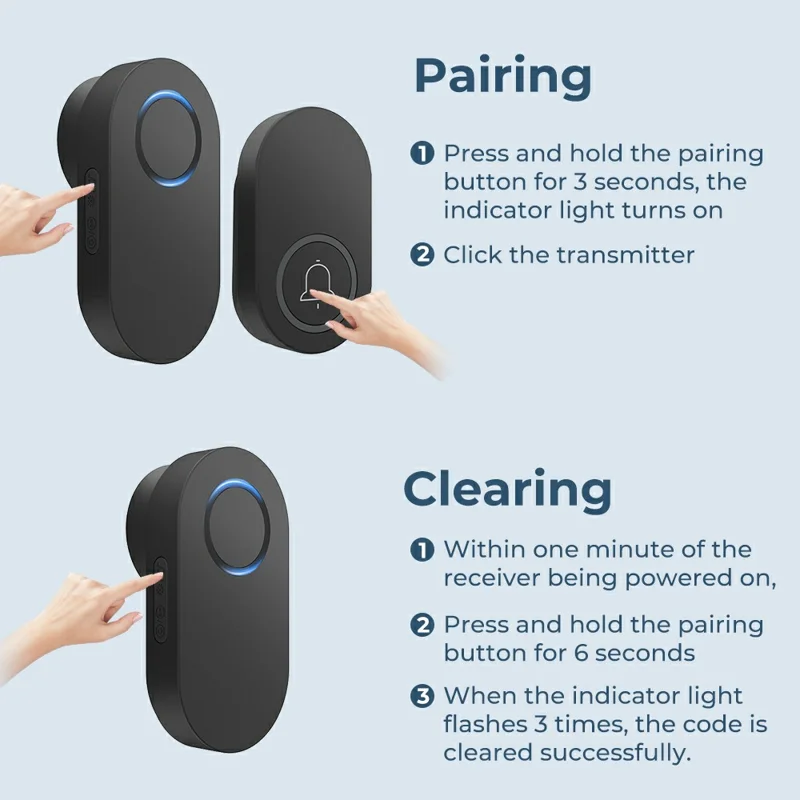 Pairing

1 Press and hold the pairing button for 3 seconds, the indicator light turns on

2 Click the transmitter

Clearing

1 Within one minute of the receiver being powered on,

2 Press and hold the pairing button for 6 seconds

3 When the indicator light flashes 3 times, the code is cleared successfully.