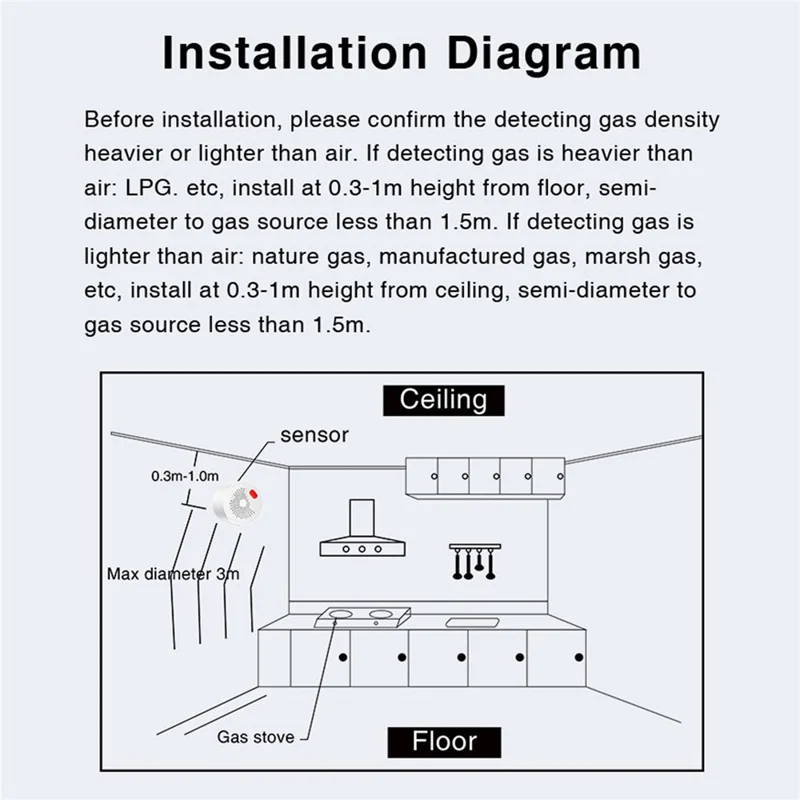 Installation Diagram

Before installation, please confirm the detecting gas density heavier or lighter than air. If detecting gas is heavier than air: LPG. etc, install at 0.3-1m height from floor, semi-diameter to gas source less than 1.5m. If detecting gas is lighter than air: nature gas, manufactured gas, marsh gas, etc, install at 0.3-1m height from ceiling, semi-diameter to gas source less than 1.5m.

Ceiling

sensor

0.3m-1.0m

Max diameter 3m

Gas stove

Floor