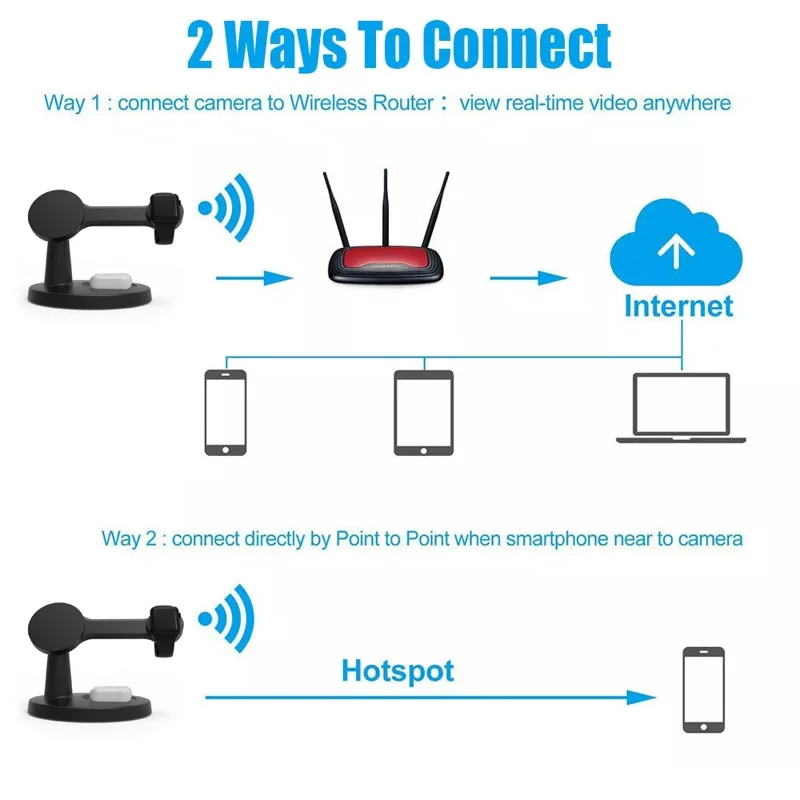 2 Ways To Connect

Way 1 : connect camera to Wireless Router： view real-time video anywhere

Internet

Way 2 : connect directly by Point to Point when smartphone near to camera

Hotspot