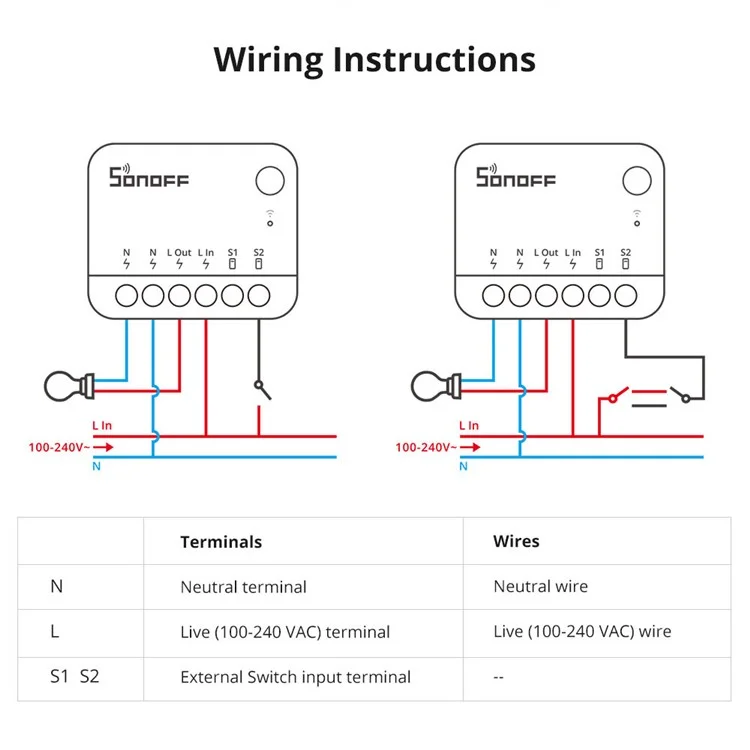 Wiring Instructions

SONOFF

N N L Out L In S1 S2

L In
100-240V~
N

SONOFF

N N L Out L In S1 S2

L In
100-240V~
N

| | Terminals | Wires |
|---|---|---|
| N | Neutral terminal | Neutral wire |
| L | Live (100-240 VAC) terminal | Live (100-240 VAC) wire |
| S1 S2 | External Switch input terminal | -- |