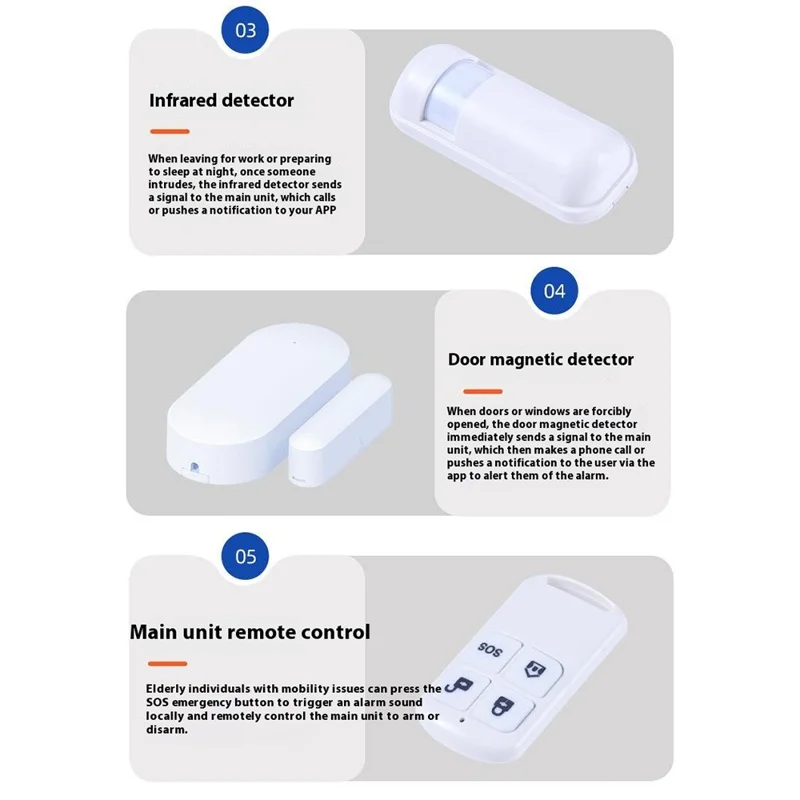 03

Infrared detector

When leaving for work or preparing to sleep at night, once someone intrudes, the infrared detector sends a signal to the main unit, which calls or pushes a notification to your APP

04

Door magnetic detector

When doors or windows are forcibly opened, the door magnetic detector immediately sends a signal to the main unit, which then makes a phone call or pushes a notification to the user via the app to alert them of the alarm.

05

Main unit remote control

Elderly individuals with mobility issues can press the SOS emergency button to trigger an alarm sound locally and remotely control the main unit to arm or disarm.

SOS