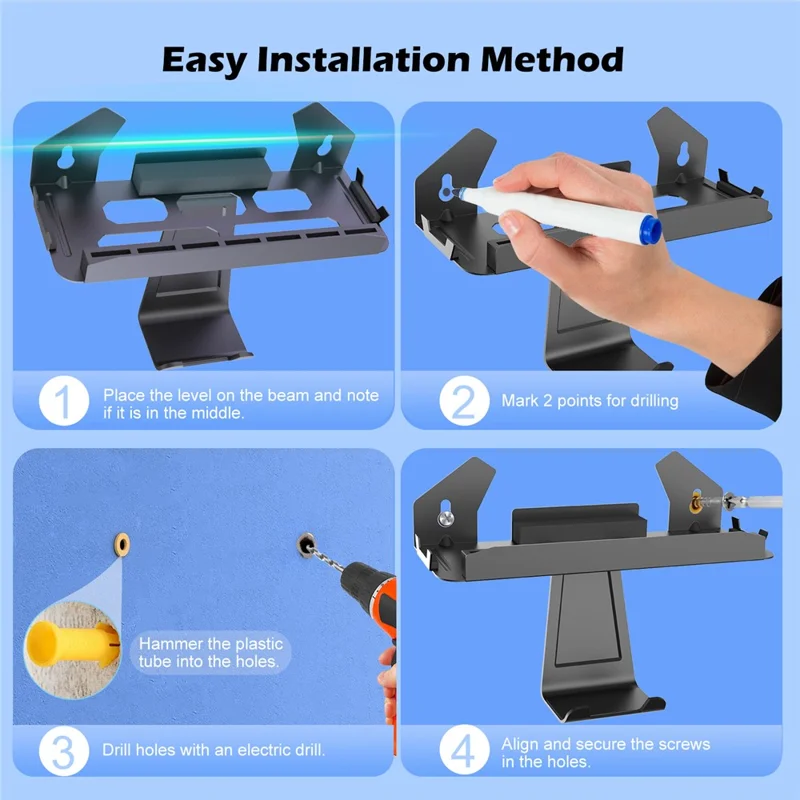 Easy Installation Method

1 Place the level on the beam and note if it is in the middle.

2 Mark 2 points for drilling

Hammer the plastic tube into the holes.

3 Drill holes with an electric drill.

4 Align and secure the screws in the holes.