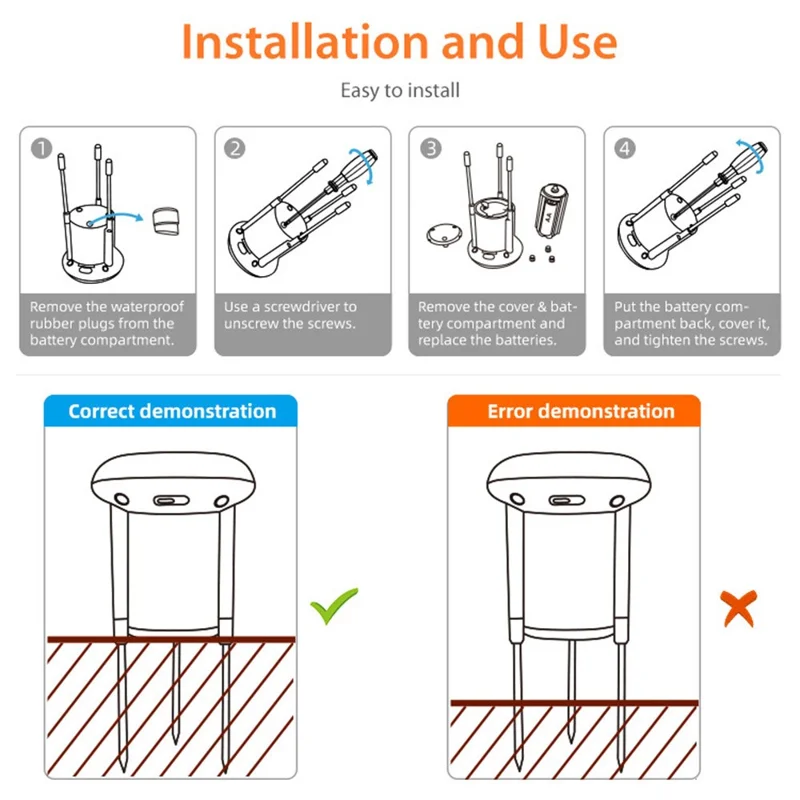 Installation and Use

Easy to install

1

Remove the waterproof rubber plugs from the battery compartment.

2

Use a screwdriver to unscrew the screws.

3

AA

Remove the cover & battery compartment and replace the batteries.

4

Put the battery compartment back, cover it, and tighten the screws.

Correct demonstration

Error demonstration