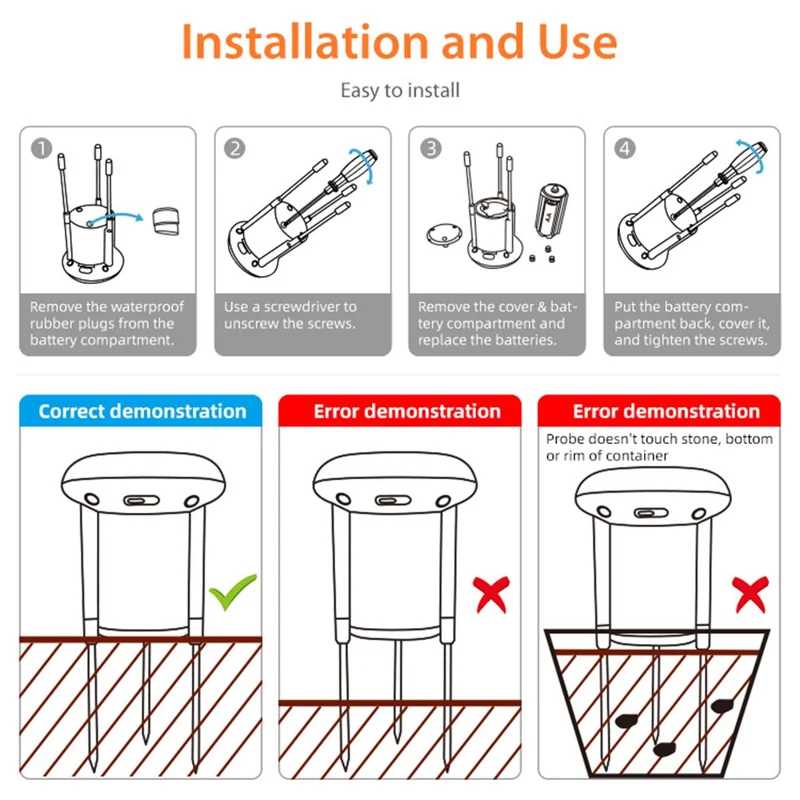 Installation and Use

Easy to install

1

Remove the waterproof rubber plugs from the battery compartment.

2

Use a screwdriver to unscrew the screws.

3

AA

Remove the cover & battery compartment and replace the batteries.

4

Put the battery compartment back, cover it, and tighten the screws.

Correct demonstration

Error demonstration

Error demonstration

Probe doesn't touch stone, bottom or rim of container