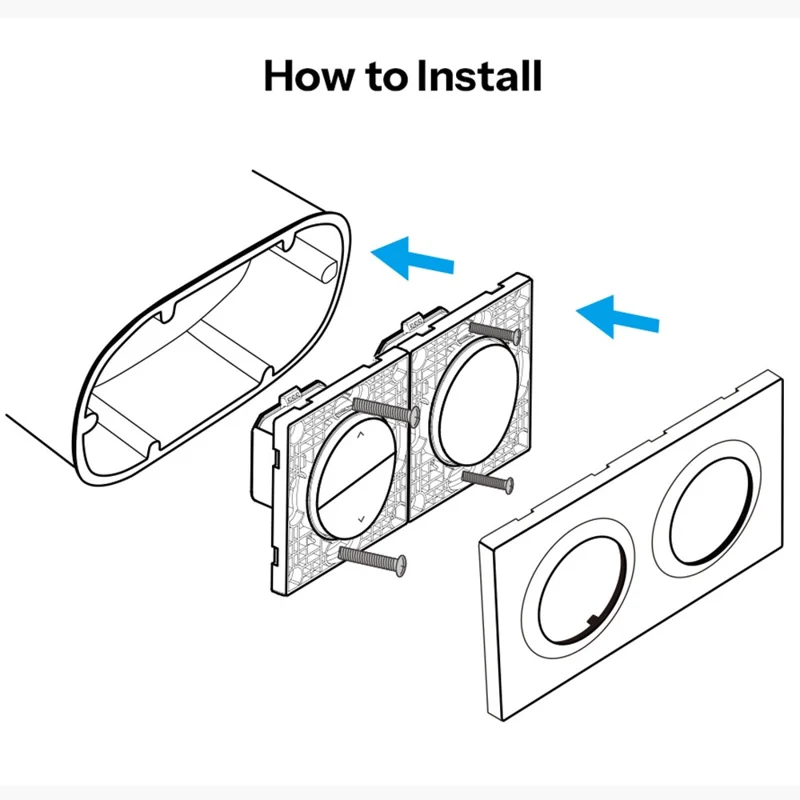 How to Install