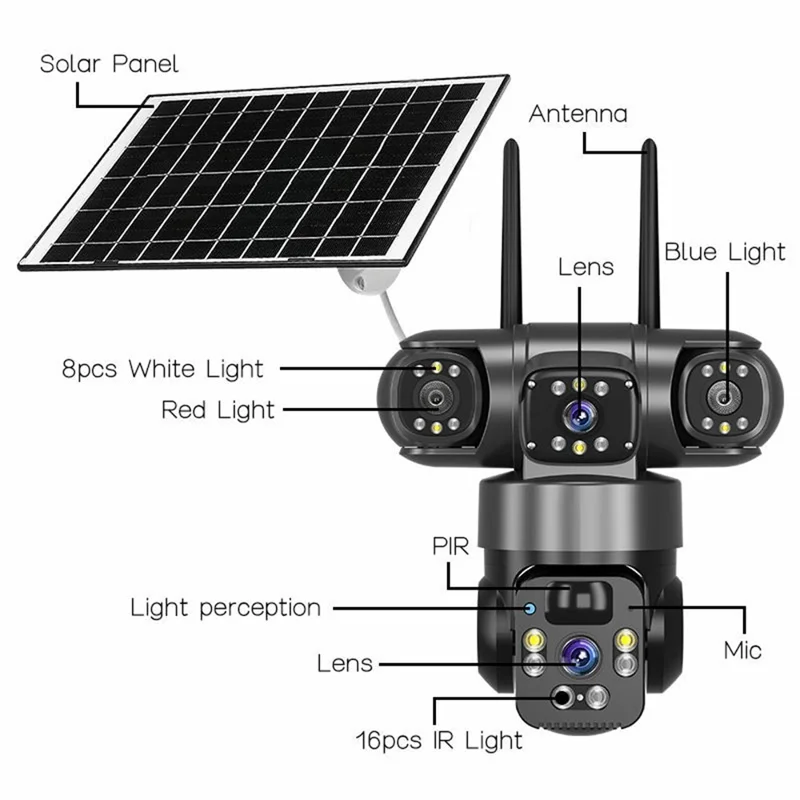 Solar Panel

Antenna

Lens

Blue Light

8pcs White Light

Red Light

PIR

Light perception

Mic

Lens

16pcs IR Light