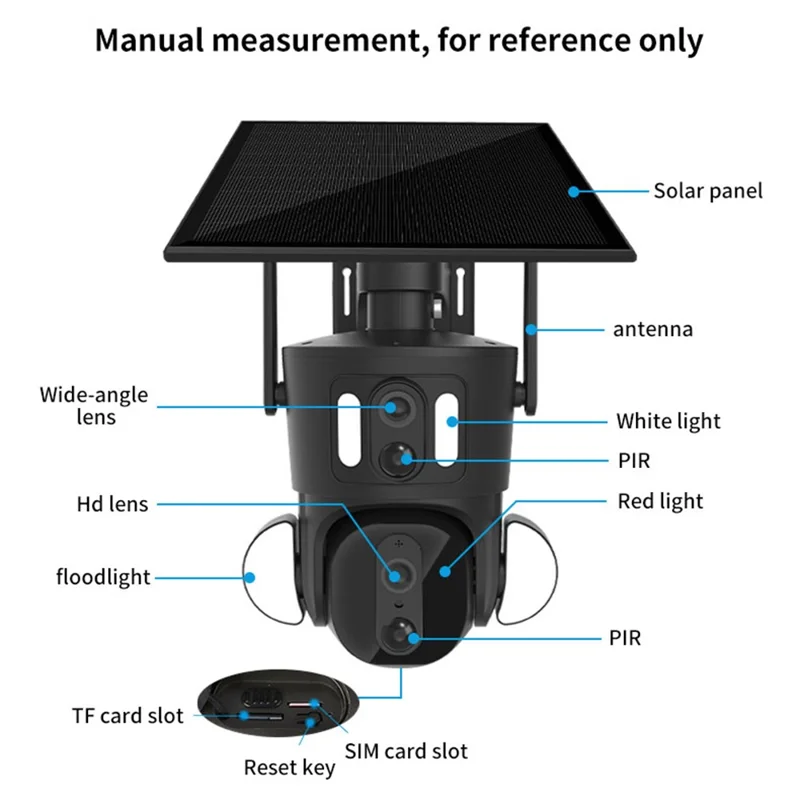 Manual measurement, for reference only

Solar panel

antenna

Wide-angle lens

White light

PIR

Hd lens

Red light

floodlight

PIR

TF card slot

SIM card slot

Reset key