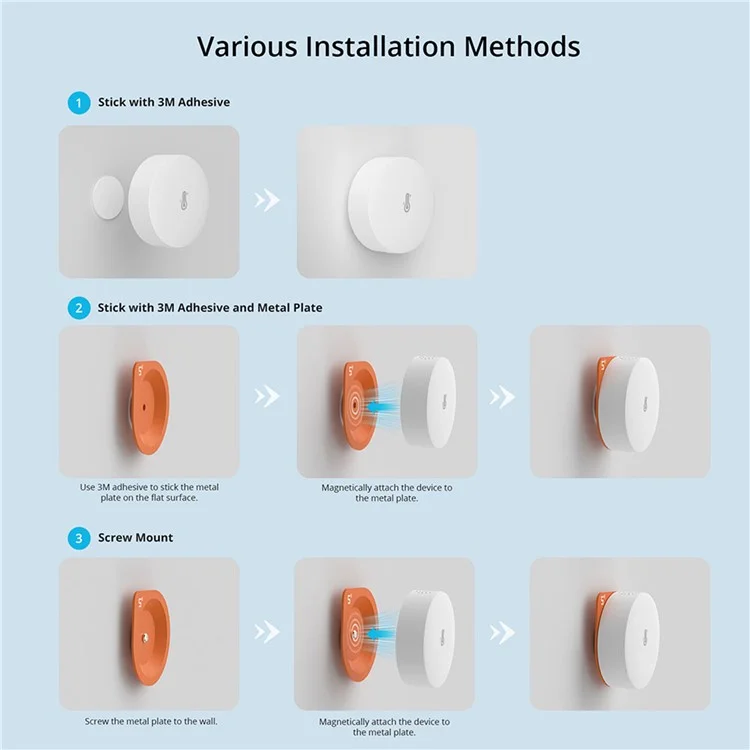 Various Installation Methods

1 Stick with 3M Adhesive

2 Stick with 3M Adhesive and Metal Plate

Use 3M adhesive to stick the metal plate on the flat surface.

Magnetically attach the device to the metal plate.

3 Screw Mount

Screw the metal plate to the wall.

Magnetically attach the device to the metal plate.