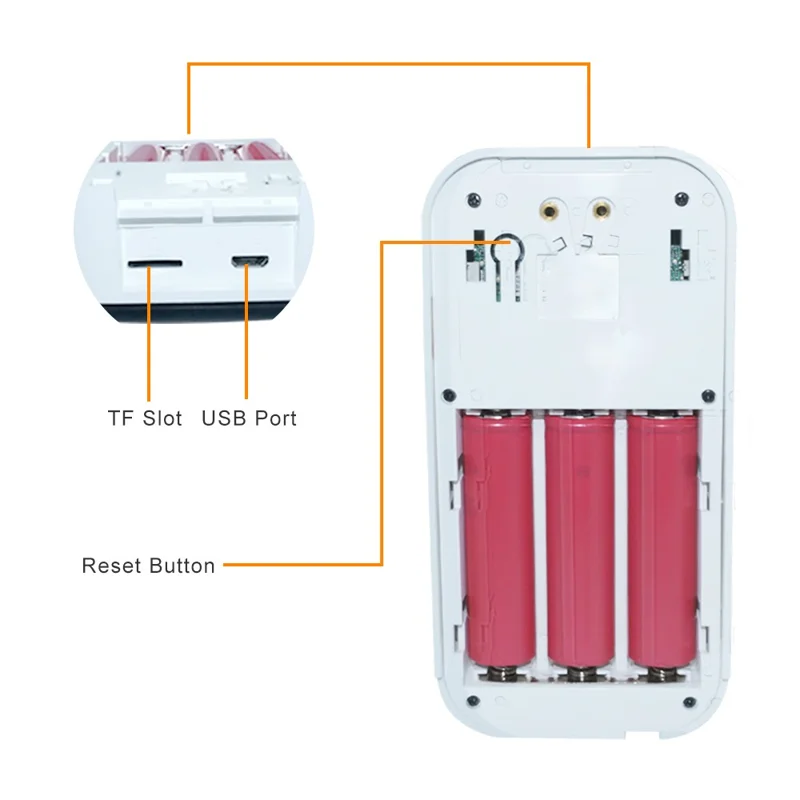 TF Slot USB Port

Reset Button