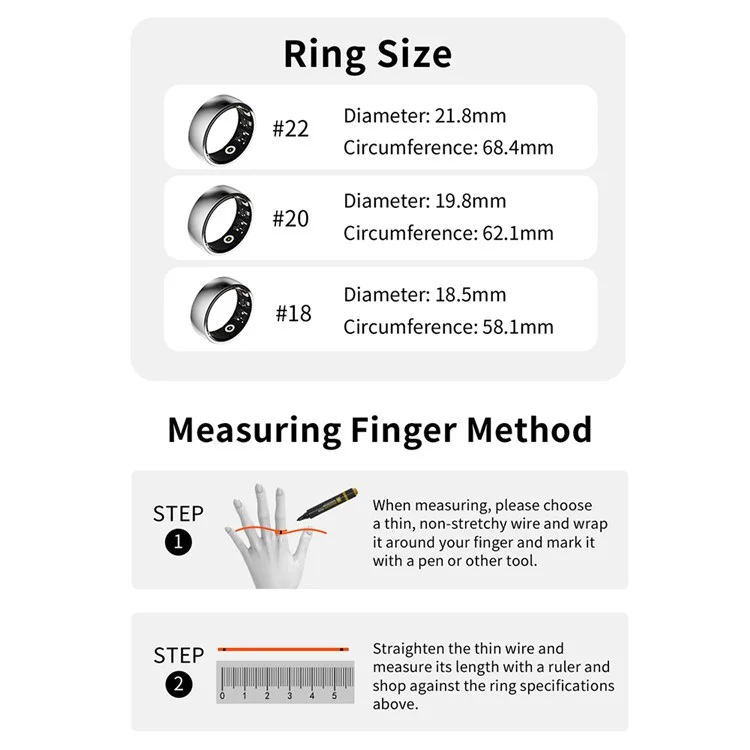 Ring Size

#22 Diameter: 21.8mm
Circumference: 68.4mm

#20 Diameter: 19.8mm
Circumference: 62.1mm

#18 Diameter: 18.5mm
Circumference: 58.1mm

Measuring Finger Method

STEP 1
When measuring, please choose a thin, non-stretchy wire and wrap it around your finger and mark it with a pen or other tool.

STEP 2
0 1 2 3 4 5
Straighten the thin wire and measure its length with a ruler and shop against the ring specifications above.