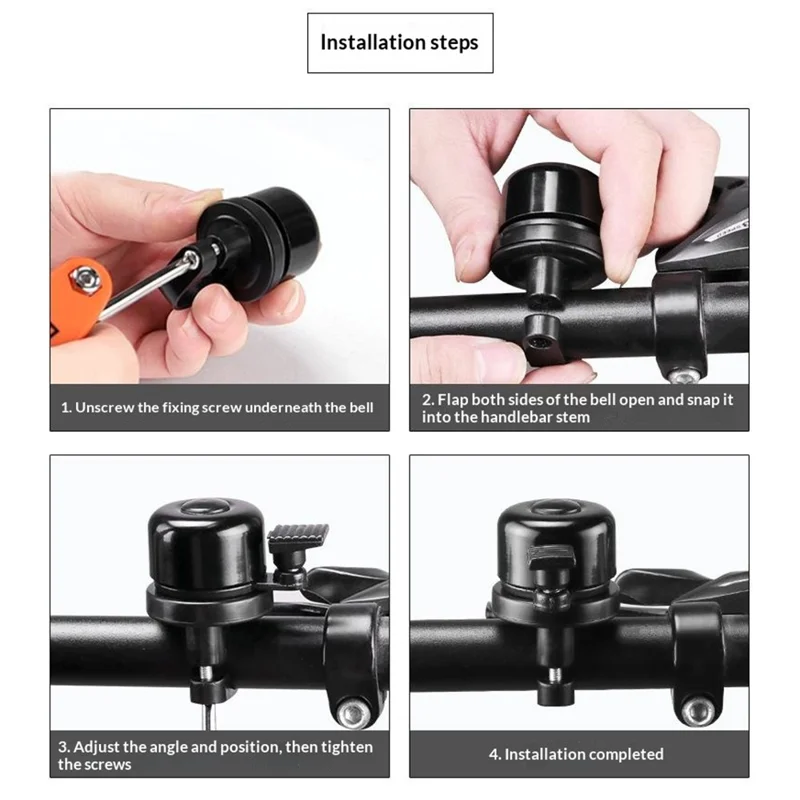 Installation steps

1. Unscrew the fixing screw underneath the bell

2. Flap both sides of the bell open and snap it into the handlebar stem

3. Adjust the angle and position, then tighten the screws

4. Installation completed