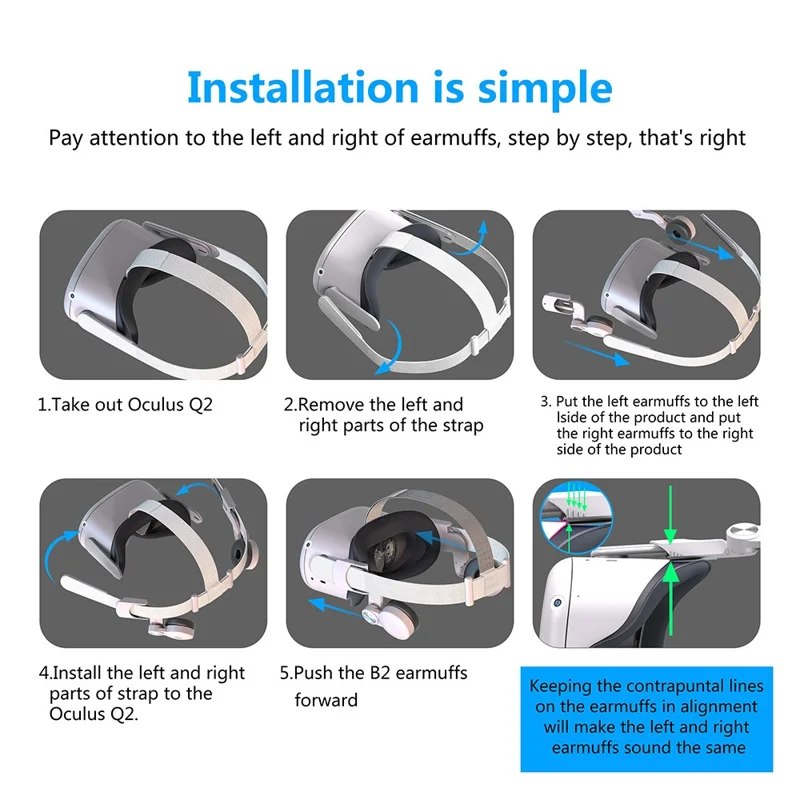 Installation is simple

Pay attention to the left and right of earmuffs, step by step, that's right

1.Take out Oculus Q2

2.Remove the left and right parts of the strap

3. Put the left earmuffs to the left lside of the product and put the right earmuffs to the right side of the product

4.Install the left and right parts of strap to the Oculus Q2.

5.Push the B2 earmuffs forward

Keeping the contrapuntal lines on the earmuffs in alignment will make the left and right earmuffs sound the same