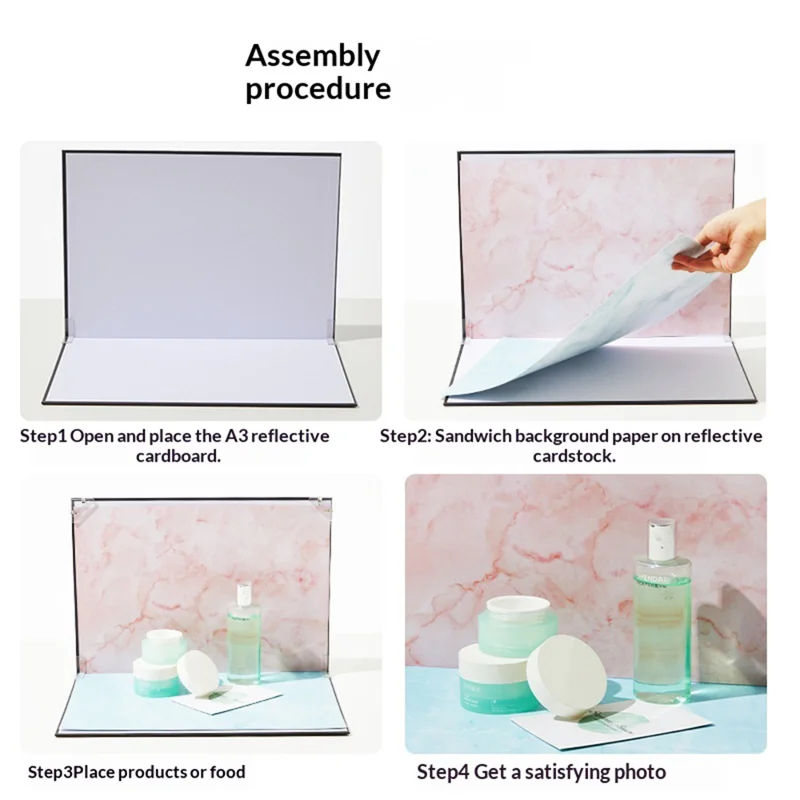 Assembly procedure

Step1 Open and place the A3 reflective cardboard.

Step2: Sandwich background paper on reflective cardstock.

Step3Place products or food

Step4 Get a satisfying photo