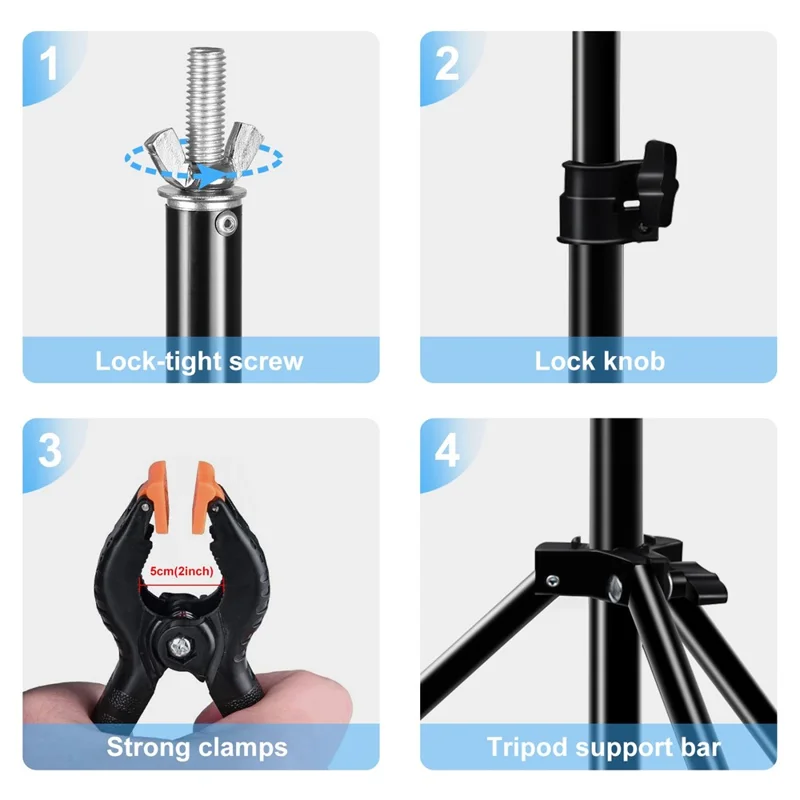 1

Lock-tight screw

2

Lock knob

3

5cm(2inch)

Strong clamps

4

Tripod support bar