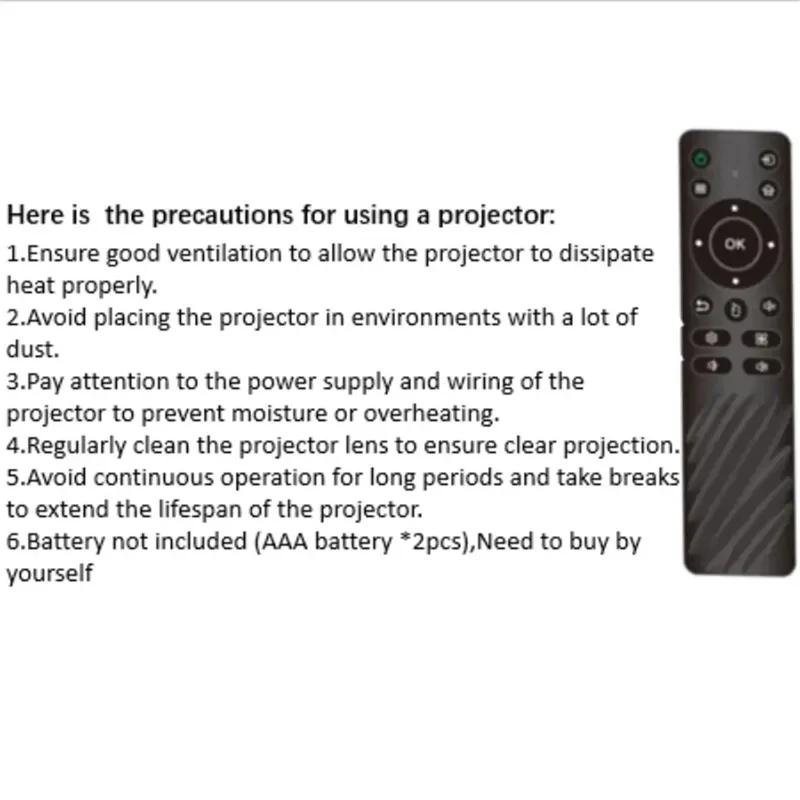 Here is  the precautions for using a projector:
1.Ensure good ventilation to allow the projector to dissipate heat properly.
2.Avoid placing the projector in environments with a lot of dust.
3.Pay attention to the power supply and wiring of the projector to prevent moisture or overheating.
4.Regularly clean the projector lens to ensure clear projection.
5.Avoid continuous operation for long periods and take breaks to extend the lifespan of the projector.
6.Battery not included (AAA battery *2pcs),Need to buy by yourself

OK