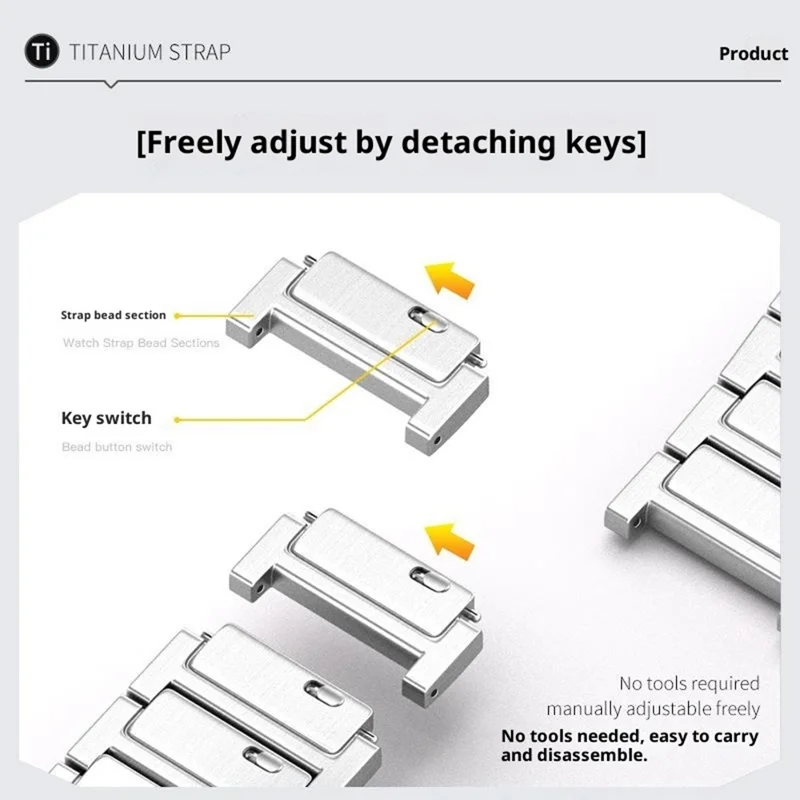 Ti TITANIUM STRAP

Product

[Freely adjust by detaching keys]

Strap bead section

Watch Strap Bead Sections

Key switch

Bead button switch

No tools required
manually adjustable freely

No tools needed, easy to carry and disassemble.