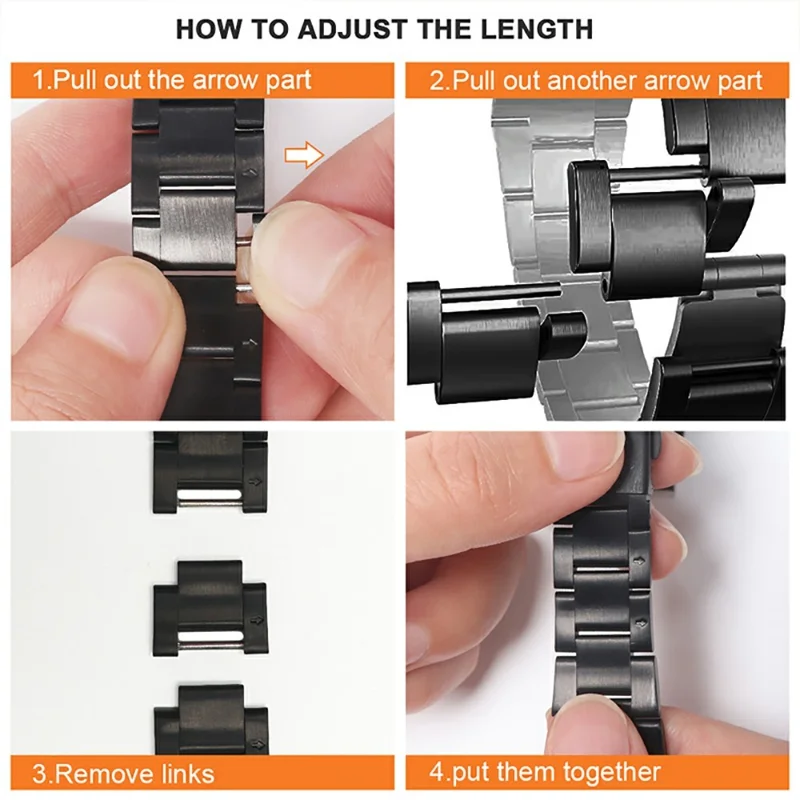 HOW TO ADJUST THE LENGTH

1.Pull out the arrow part

2.Pull out another arrow part

3.Remove links

4.put them together