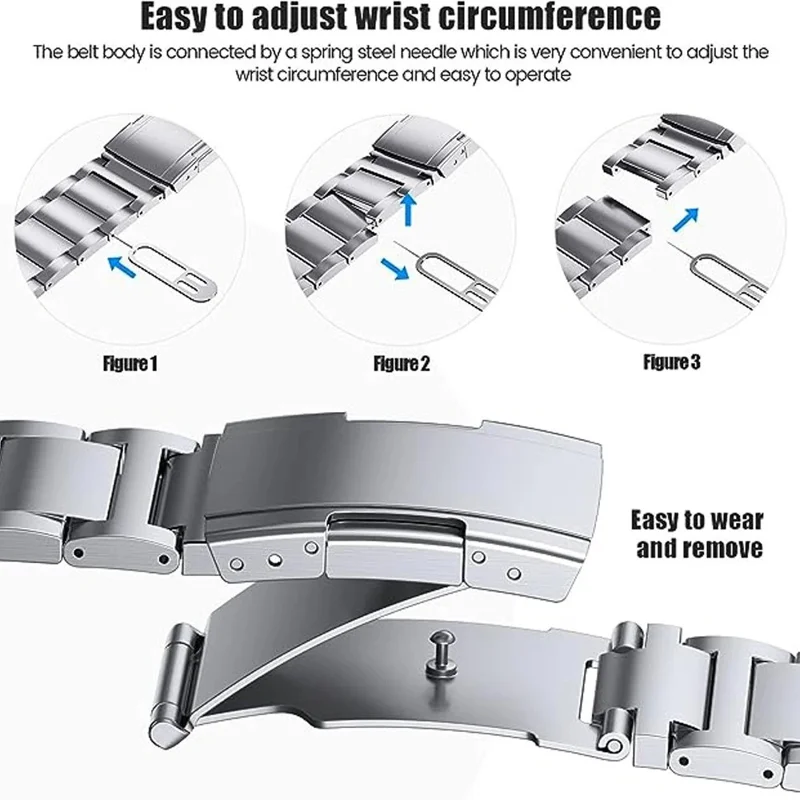 Easy to adjust wrist circumference

The belt body is connected by a spring steel needle which is very convenient to adjust the wrist circumference and easy to operate

Figure 1

Figure 2

Figure 3

Easy to wear and remove