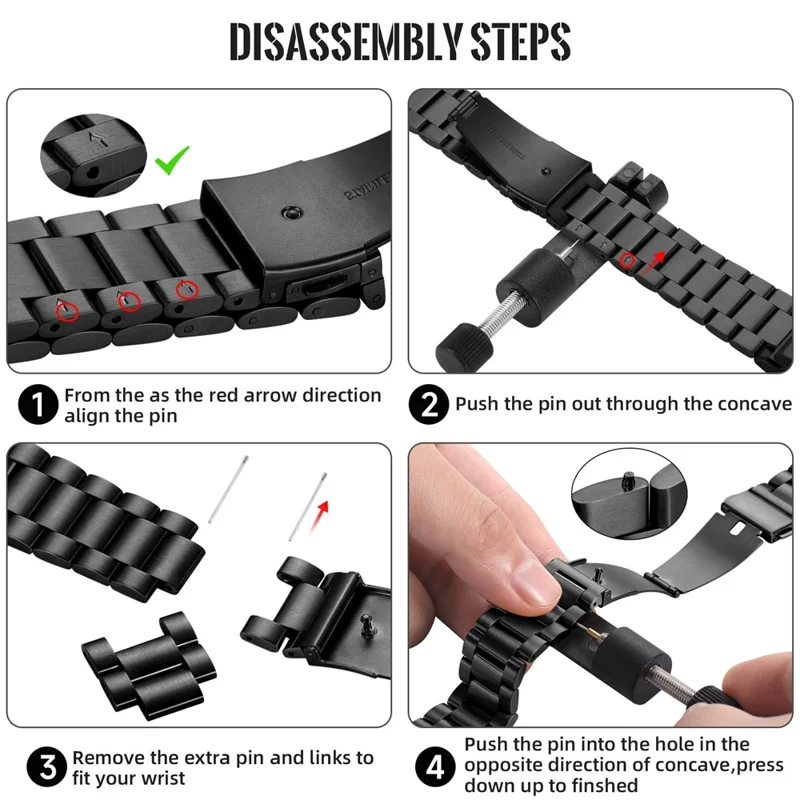 DISASSEMBLY STEPS

1 From the as the red arrow direction align the pin

2 Push the pin out through the concave

3 Remove the extra pin and links to fit your wrist

4 Push the pin into the hole in the opposite direction of concave,press down up to finshed