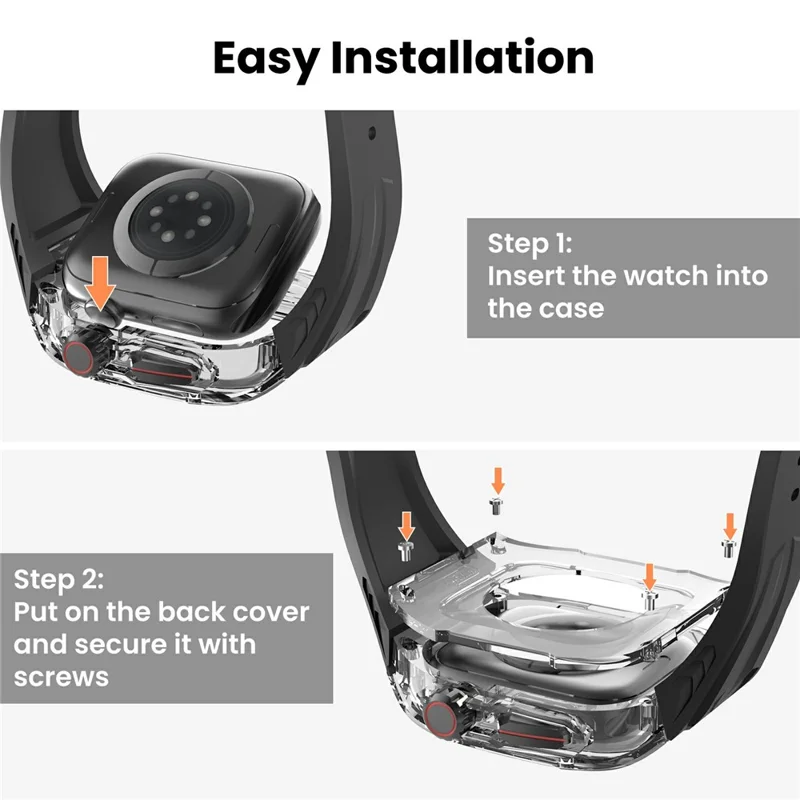 Easy Installation

Step 1:
Insert the watch into the case

Step 2:
Put on the back cover and secure it with screws