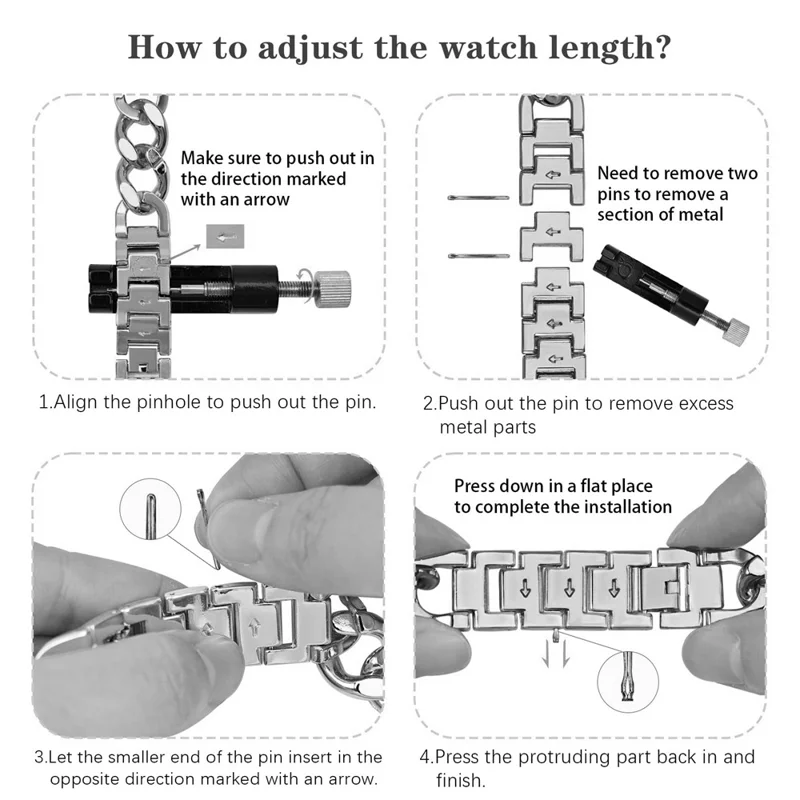 How to adjust the watch length?

Make sure to push out in the direction marked with an arrow

1.Align the pinhole to push out the pin.

Need to remove two pins to remove a section of metal

2.Push out the pin to remove excess metal parts

3.Let the smaller end of the pin insert in the opposite direction marked with an arrow.

Press down in a flat place to complete the installation

4.Press the protruding part back in and finish.