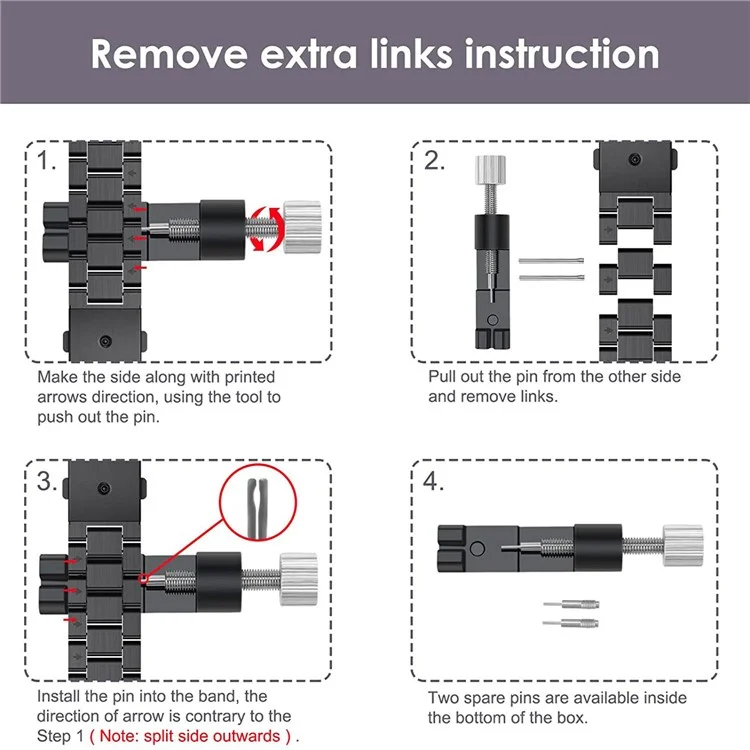 Remove extra links instruction

1.

Make the side along with printed arrows direction, using the tool to push out the pin.

2.

Pull out the pin from the other side and remove links.

3.

Install the pin into the band, the direction of arrow is contrary to the Step 1 ( Note: split side outwards ) .

4.

Two spare pins are available inside the bottom of the box.