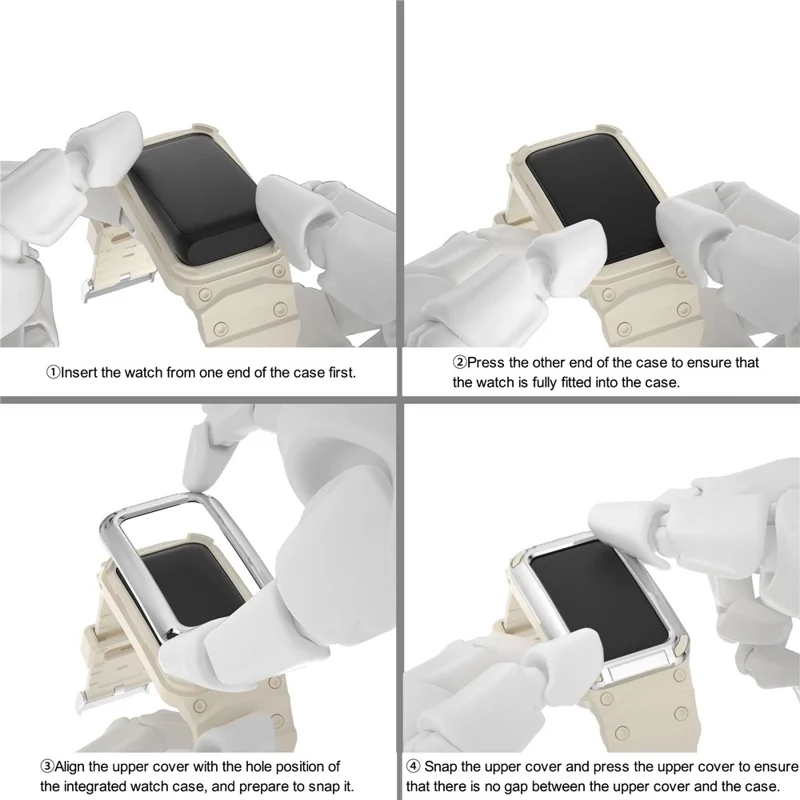 ①Insert the watch from one end of the case first.

②Press the other end of the case to ensure that the watch is fully fitted into the case.

③Align the upper cover with the hole position of the integrated watch case, and prepare to snap it.

④ Snap the upper cover and press the upper cover to ensure that there is no gap between the upper cover and the case.