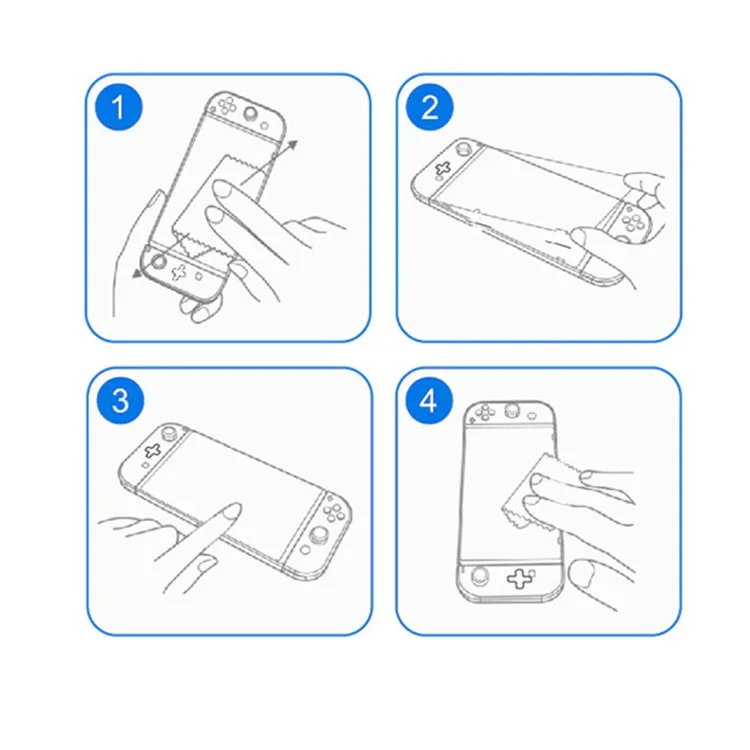 1

2

3

4