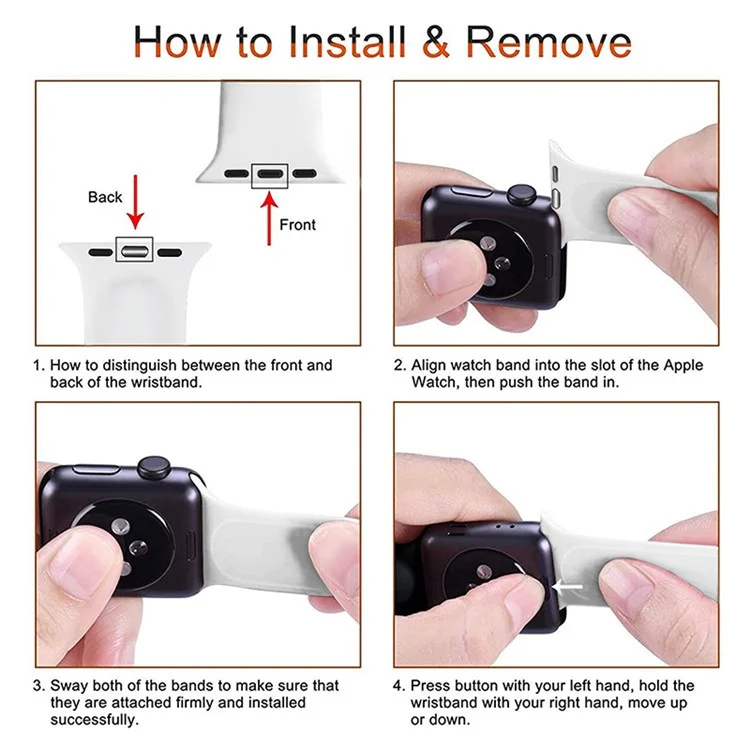 How to Install & Remove

Back

Front

1. How to distinguish between the front and back of the wristband.

2. Align watch band into the slot of the Apple Watch, then push the band in.

3. Sway both of the bands to make sure that they are attached firmly and installed successfully.

4. Press button with your left hand, hold the wristband with your right hand, move up or down.