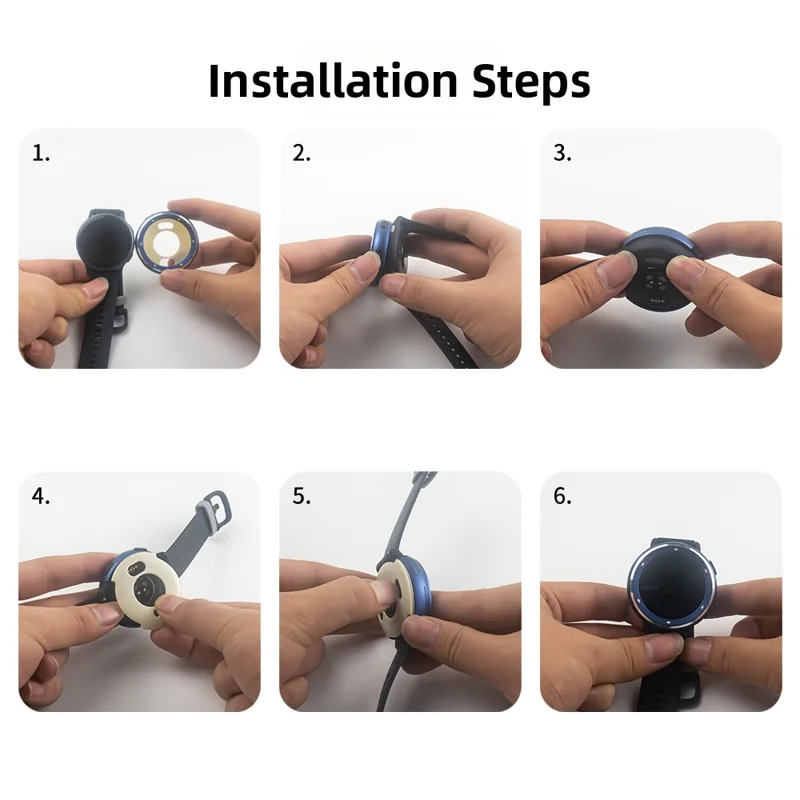 Installation Steps

1.

2.

3.

4.

5.

6.