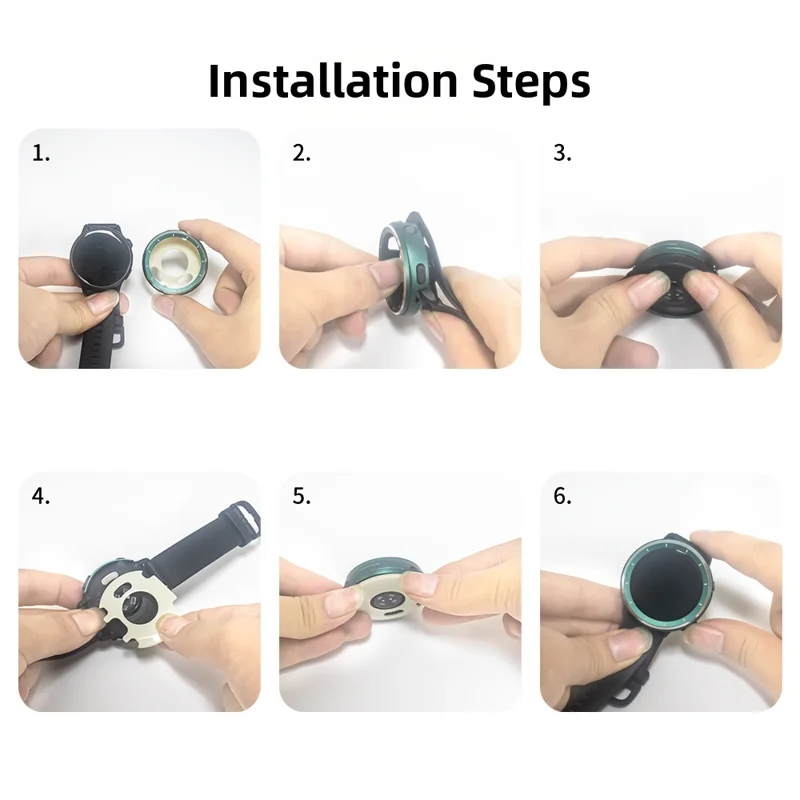 Installation Steps

1.

2.

3.

4.

5.

6.