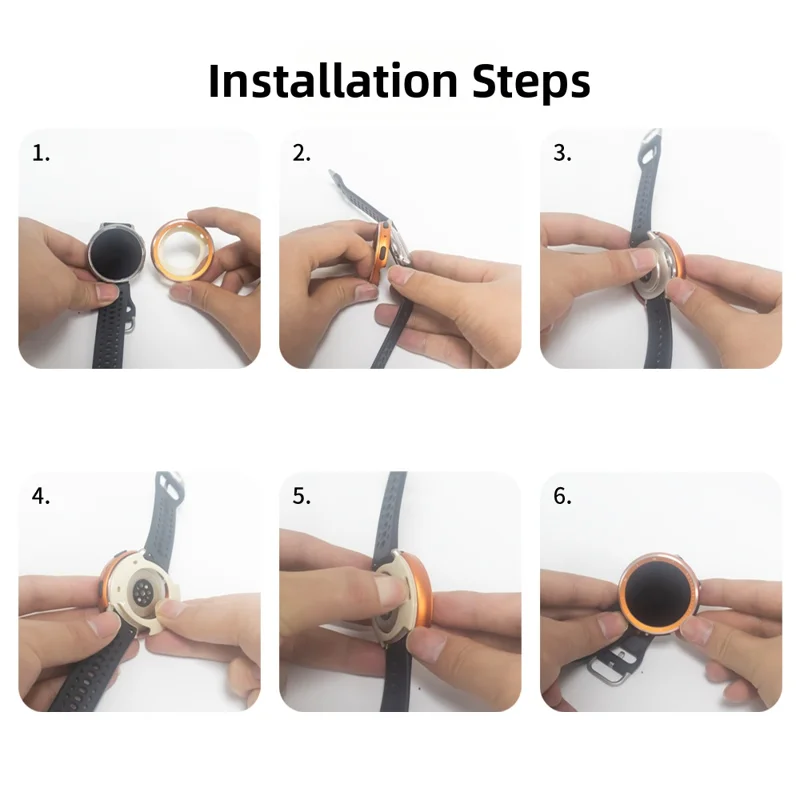 Installation Steps

1.

2.

3.

4.

5.

6.