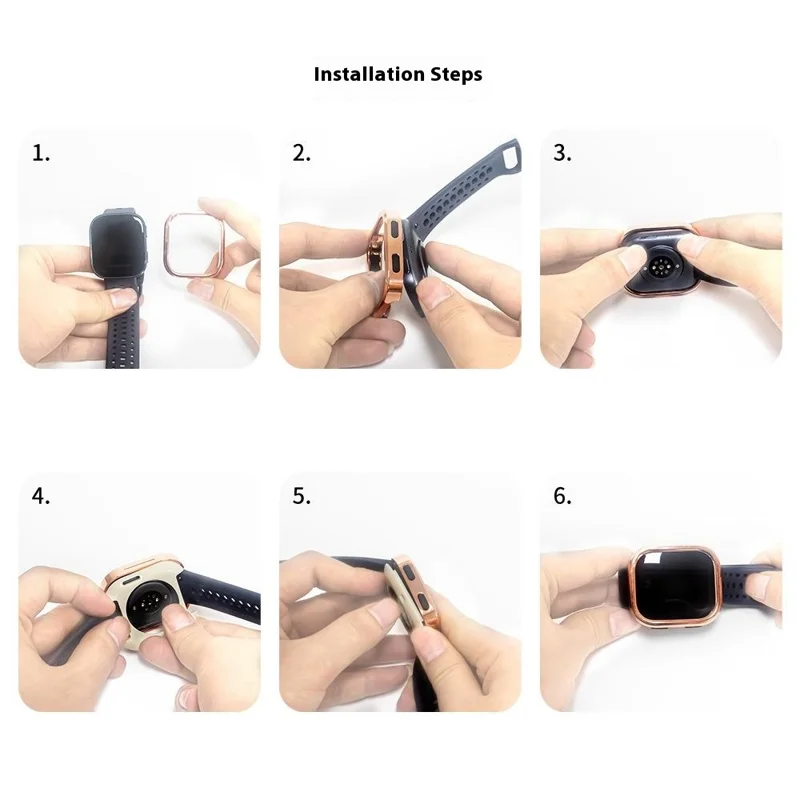 Installation Steps

1.

2.

3.

4.

5.

6.