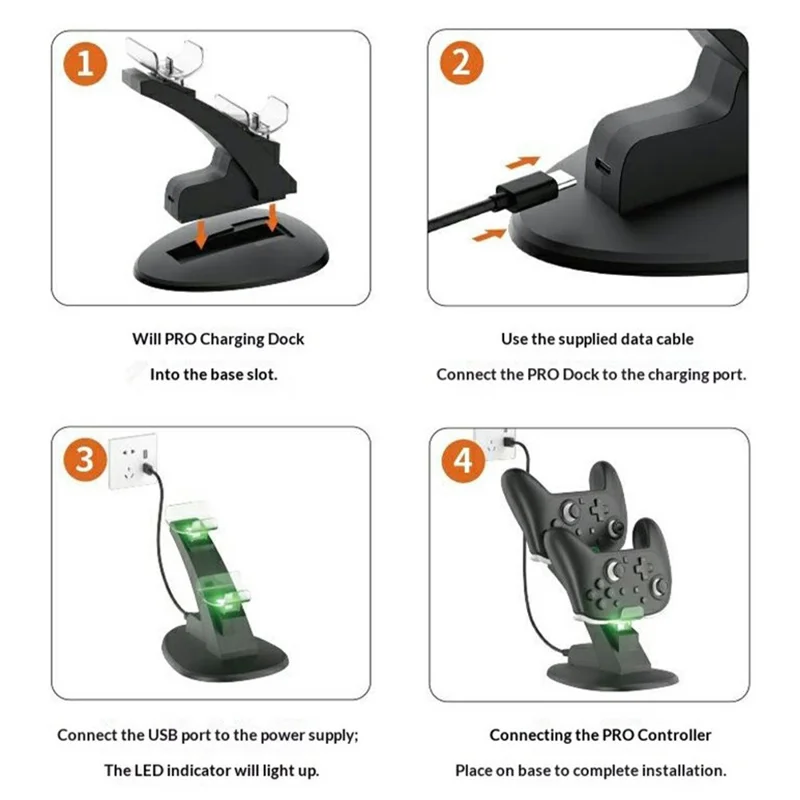 1

Will PRO Charging Dock

Into the base slot.

2

Use the supplied data cable

Connect the PRO Dock to the charging port.

3

Connect the USB port to the power supply;

The LED indicator will light up.

4

Connecting the PRO Controller

Place on base to complete installation.