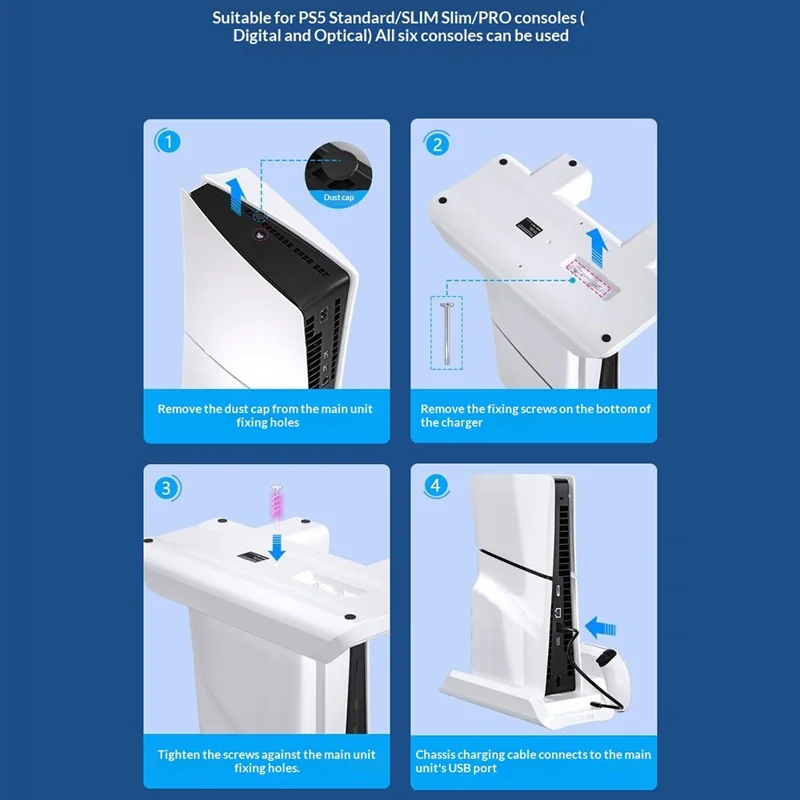 Suitable for PS5 Standard/SLIM Slim/PRO consoles ( Digital and Optical) All six consoles can be used

1

Dust cap

Remove the dust cap from the main unit fixing holes

2

Remove the fixing screws on the bottom of the charger

3

Tighten the screws against the main unit fixing holes.

4

Chassis charging cable connects to the main unit's USB port