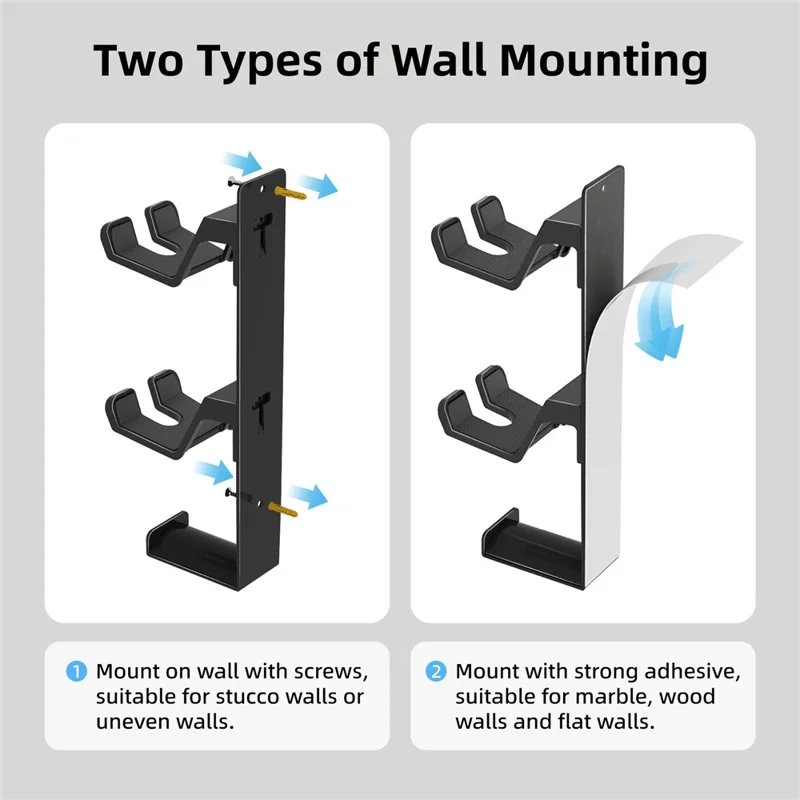 Two Types of Wall Mounting

1 Mount on wall with screws, suitable for stucco walls or uneven walls.

2 Mount with strong adhesive, suitable for marble, wood walls and flat walls.