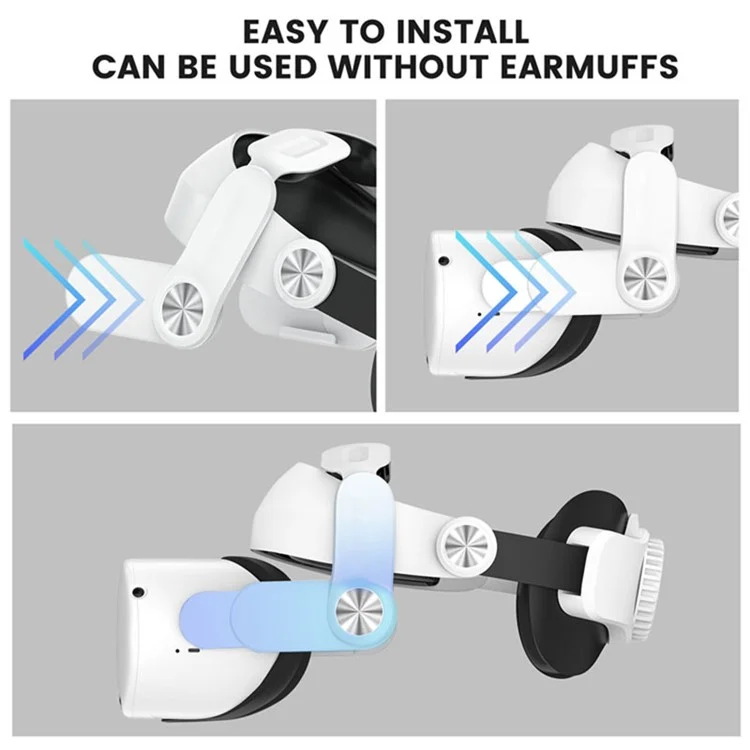 EASY TO INSTALL
CAN BE USED WITHOUT EARMUFFS