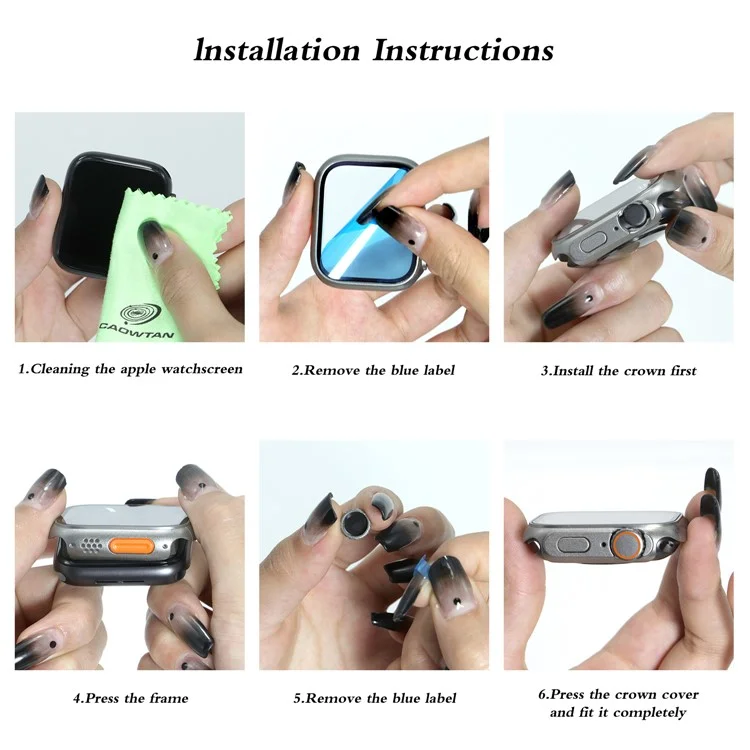 Installation Instructions

CAOWTAN

1.Cleaning the apple watchscreen

2.Remove the blue label

3.Install the crown first

4.Press the frame

5.Remove the blue label

6.Press the crown cover and fit it completely