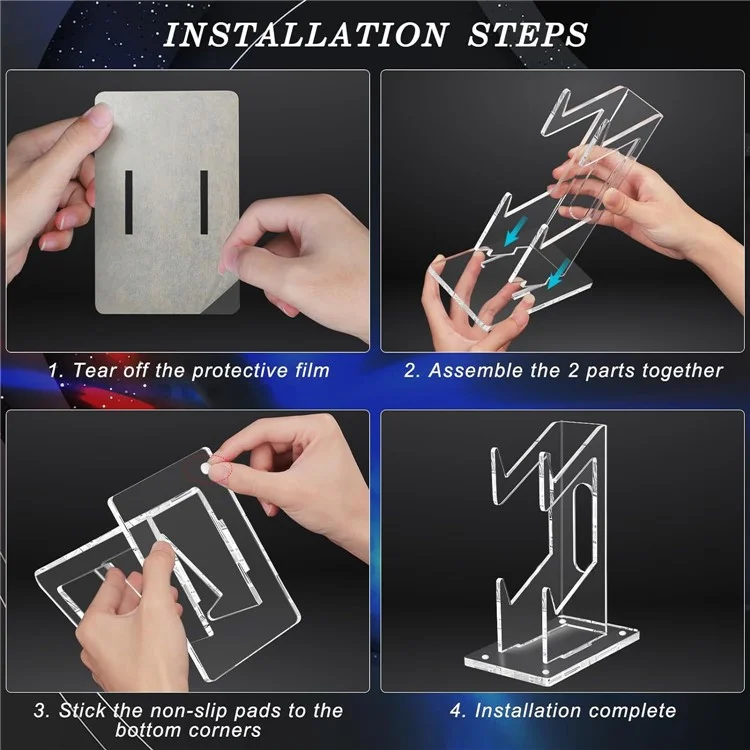 INSTALLATION STEPS

1. Tear off the protective film

2. Assemble the 2 parts together

3. Stick the non-slip pads to the bottom corners

4. Installation complete