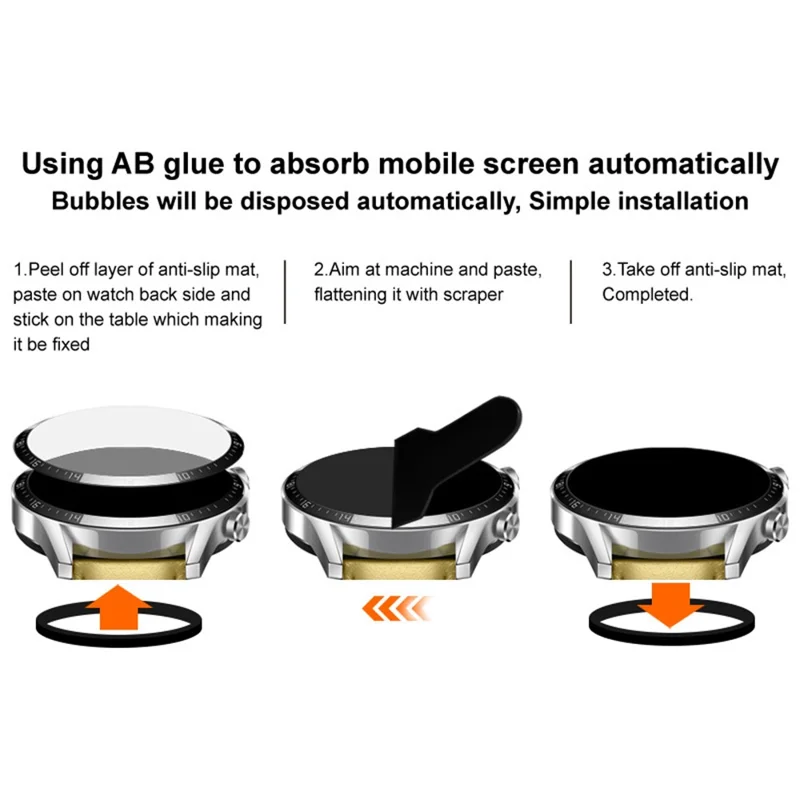 Using AB glue to absorb mobile screen automatically
Bubbles will be disposed automatically, Simple installation

1.Peel off layer of anti-slip mat, paste on watch back side and stick on the table which making it be fixed

2.Aim at machine and paste, flattening it with scraper

3.Take off anti-slip mat, Completed.