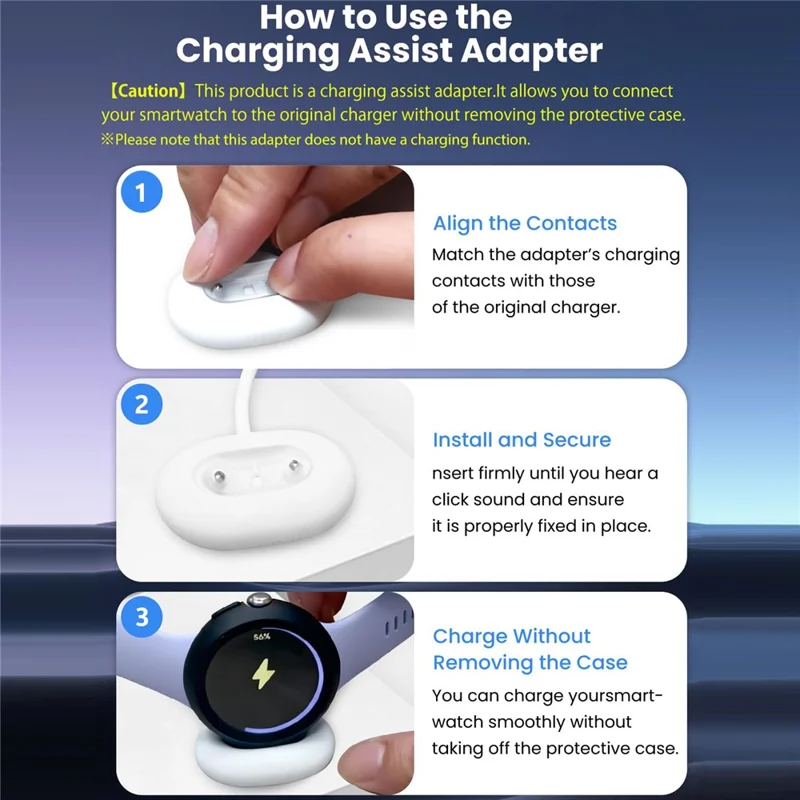 How to Use the Charging Assist Adapter

【Caution】This product is a charging assist adapter.It allows you to connect your smartwatch to the original charger without removing the protective case.

※Please note that this adapter does not have a charging function.

1

Align the Contacts

Match the adapter's charging contacts with those of the original charger.

2

Install and Secure

nsert firmly until you hear a click sound and ensure it is properly fixed in place.

3

56%

Charge Without Removing the Case

You can charge yoursmartwatch smoothly without taking off the protective case.