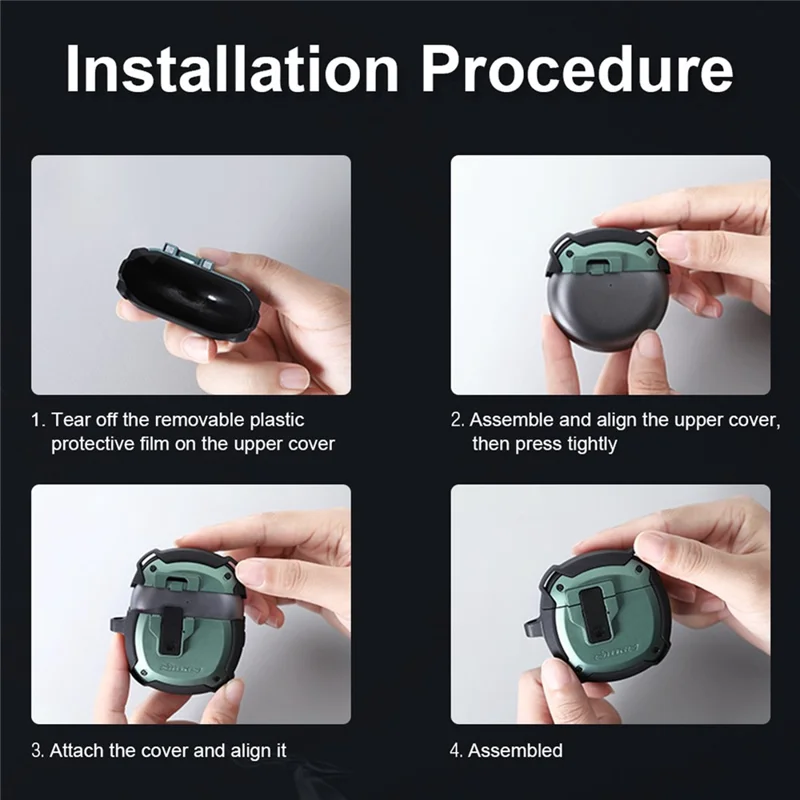 Installation Procedure

1. Tear off the removable plastic protective film on the upper cover

2. Assemble and align the upper cover, then press tightly

3. Attach the cover and align it

4. Assembled