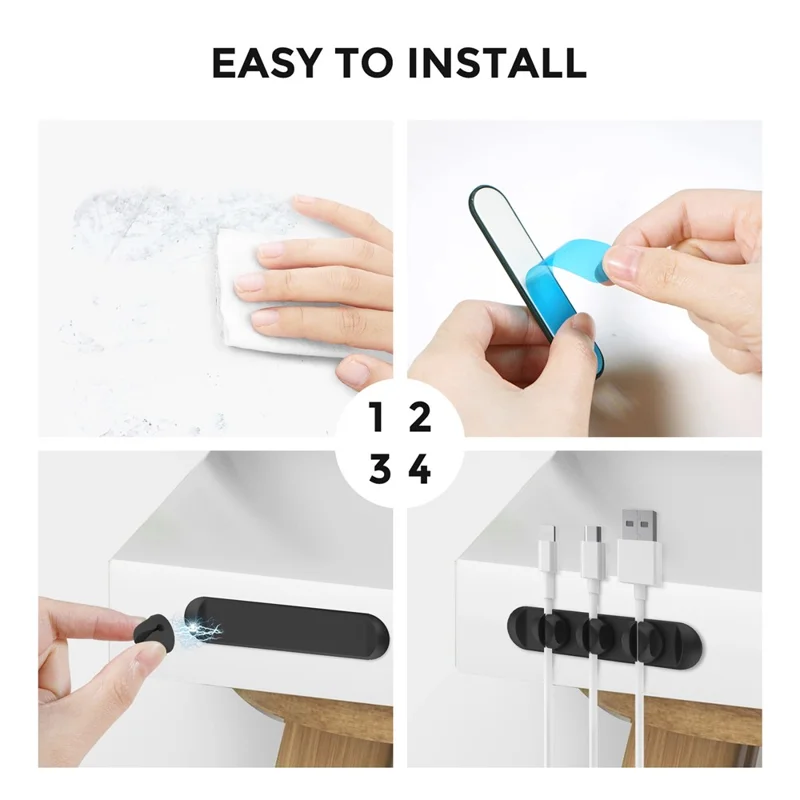 EASY TO INSTALL

1 2

3 4