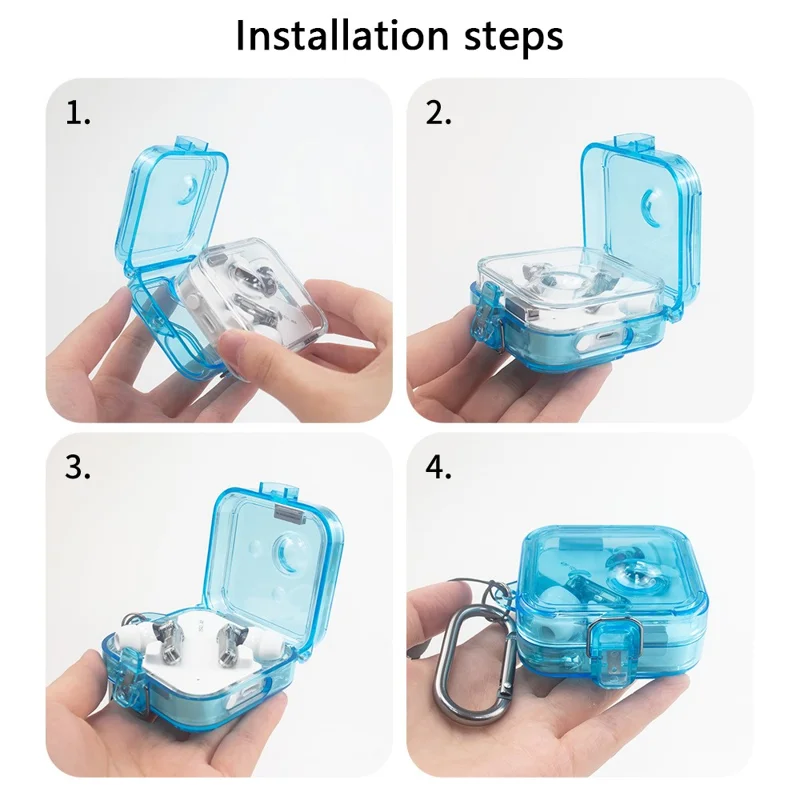 Installation steps

1.

2.

3.

4.