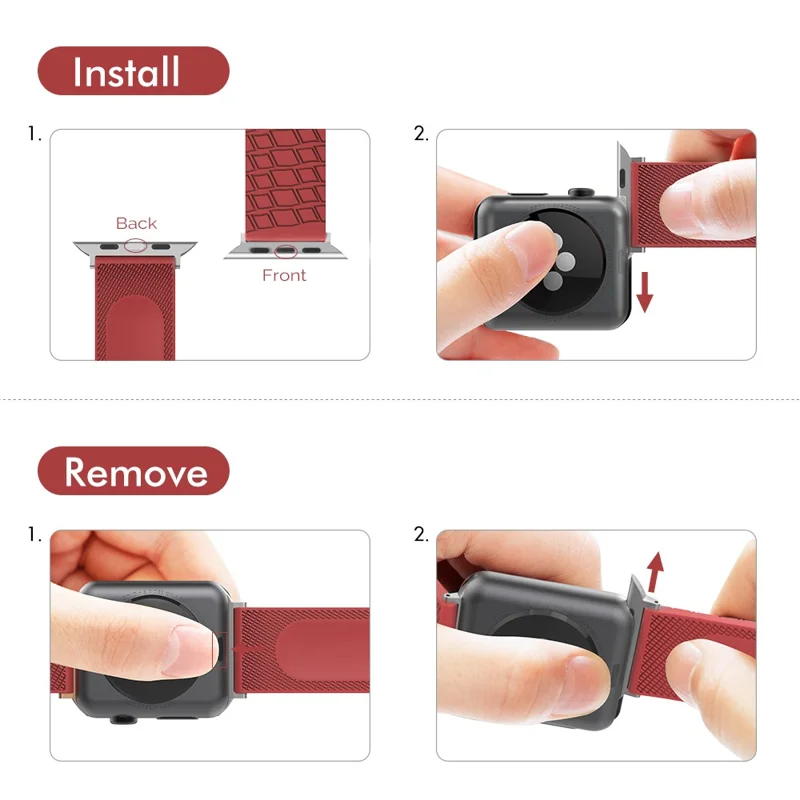 Install

1.

Back

Front

2.

Remove

1.

2.